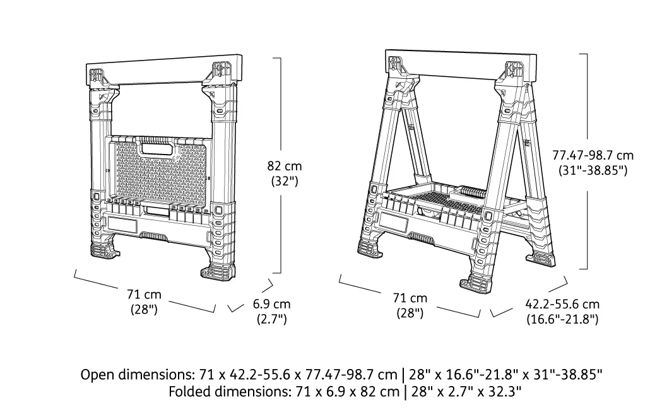 82 cm
(32")

71 cm
(28")

6.9 cm
(2.7")

77.47-98.7 cm
(31"-38.85")

71 cm
(28")

42.2-55.6 cm
(16.6"-21.8")

Open dimensions: 71 x 42.2-55.6 x 77.47-98.7 cm | 28" x 16.6"-21.8" x 31"-38.85"
Folded dimensions: 71 x 6.9 x 82 cm | 28" x 2.7" x 32.3"