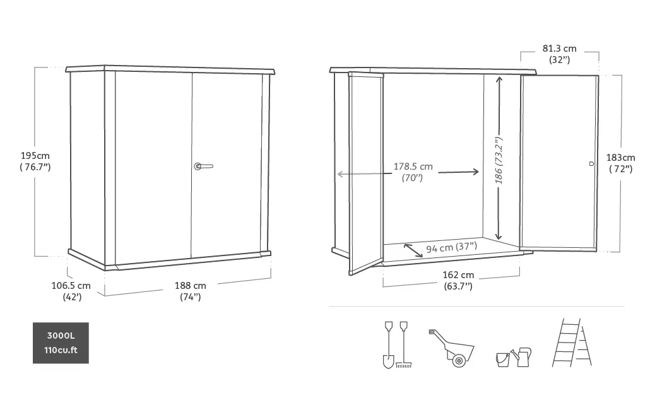 195cm
( 76.7")

106.5 cm
(42')

188 cm
(74")

3000L
110cu.ft

81.3 cm
(32")

178.5 cm
(70")

186 (73.2")

183cm
( 72")

94 cm (37")

162 cm
(63.7")